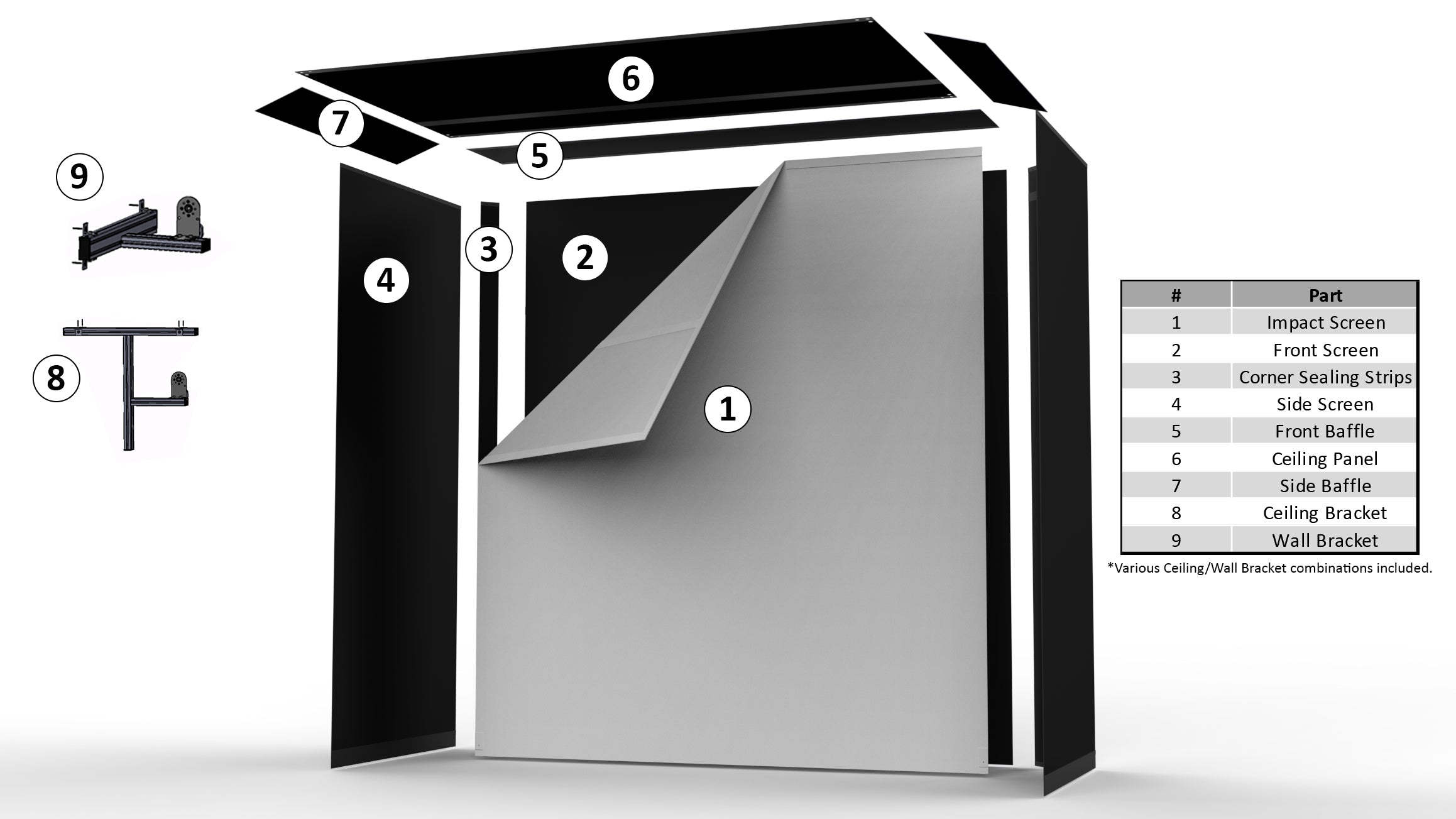 6
7
5
9
3
2
4
8
1

| # | Part |
|---|---|
| 1 | Impact Screen |
| 2 | Front Screen |
| 3 | Corner Sealing Strips |
| 4 | Side Screen |
| 5 | Front Baffle |
| 6 | Ceiling Panel |
| 7 | Side Baffle |
| 8 | Ceiling Bracket |
| 9 | Wall Bracket |

*Various Ceiling/Wall Bracket combinations included.